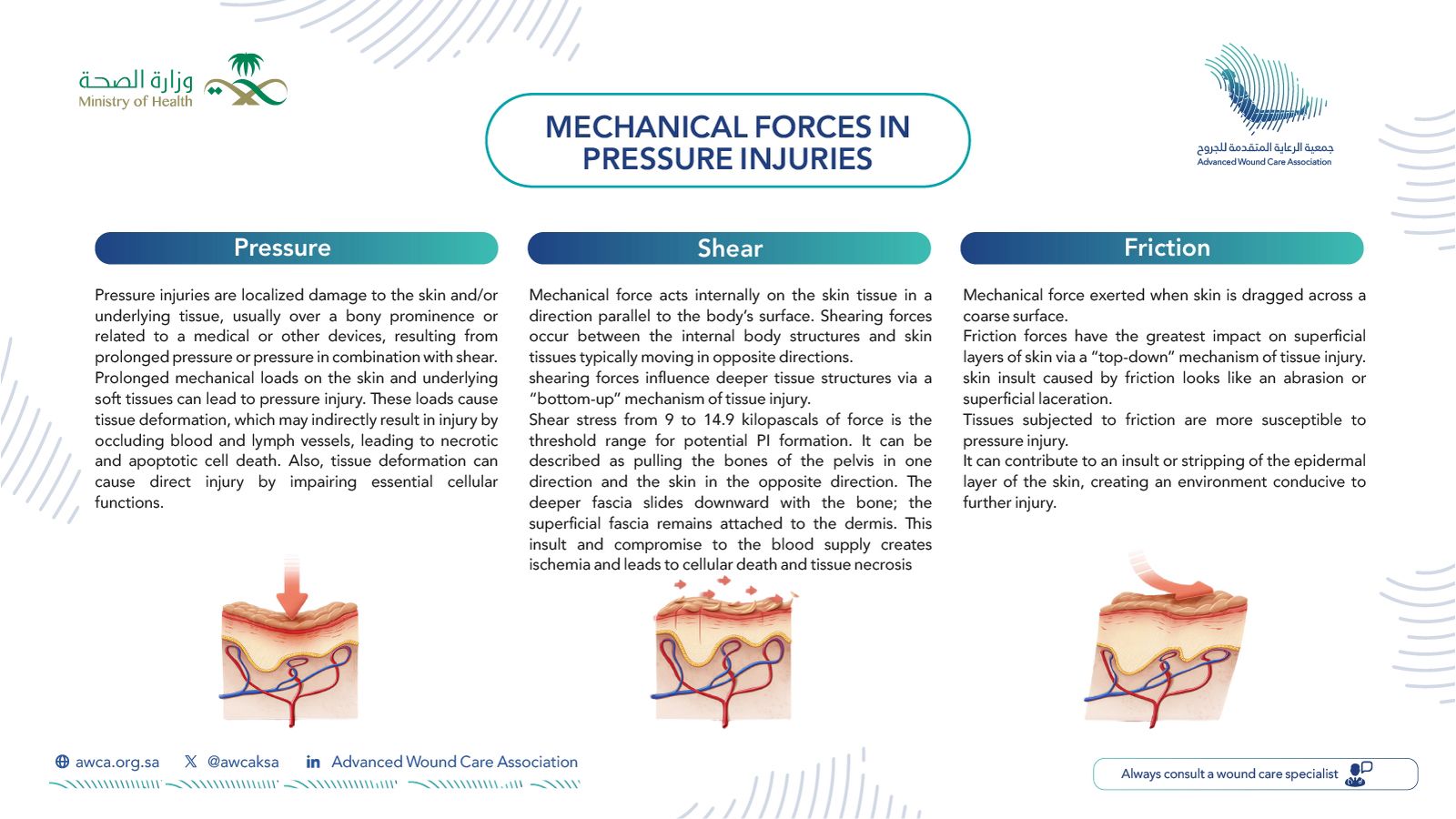 وزارة الصحة
Ministry of Health

MECHANICAL FORCES IN PRESSURE INJURIES

جمعية الرعاية المتقدمة للجروح
Advanced Wound Care Association

Pressure

Pressure injuries are localized damage to the skin and/or underlying tissue, usually over a bony prominence or related to a medical or other devices, resulting from prolonged pressure or pressure in combination with shear. Prolonged mechanical loads on the skin and underlying soft tissues can lead to pressure injury. These loads cause tissue deformation, which may indirectly result in injury by occluding blood and lymph vessels, leading to necrotic and apoptotic cell death. Also, tissue deformation can cause direct injury by impairing essential cellular functions.

Shear

Mechanical force acts internally on the skin tissue in a direction parallel to the body's surface. Shearing forces occur between the internal body structures and skin tissues typically moving in opposite directions.
shearing forces influence deeper tissue structures via a "bottom-up" mechanism of tissue injury.
Shear stress from 9 to 14.9 kilopascals of force is the threshold range for potential PI formation. It can be described as pulling the bones of the pelvis in one direction and the skin in the opposite direction. The deeper fascia slides downward with the bone; the superficial fascia remains attached to the dermis. This insult and compromise to the blood supply creates ischemia and leads to cellular death and tissue necrosis

Friction

Mechanical force exerted when skin is dragged across a coarse surface.
Friction forces have the greatest impact on superficial layers of skin via a "top-down" mechanism of tissue injury. skin insult caused by friction looks like an abrasion or superficial laceration.
Tissues subjected to friction are more susceptible to pressure injury.
It can contribute to an insult or stripping of the epidermal layer of the skin, creating an environment conducive to further injury.

awca.org.sa @awcaksa Advanced Wound Care Association

Always consult a wound care specialist